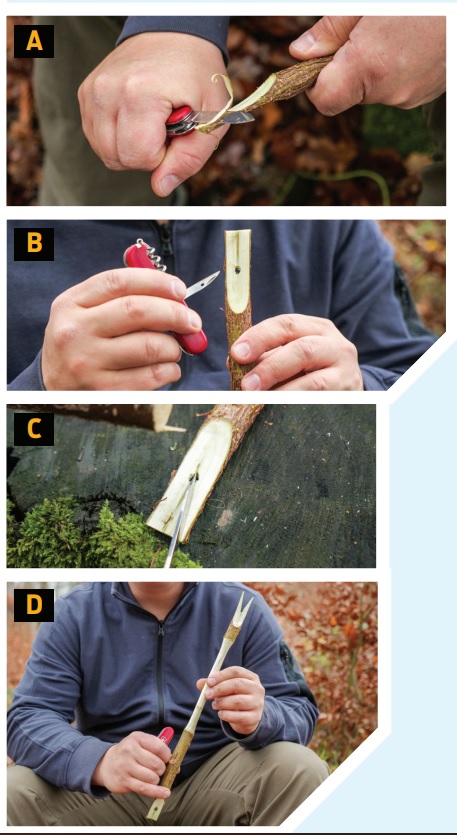 A

B

C

D