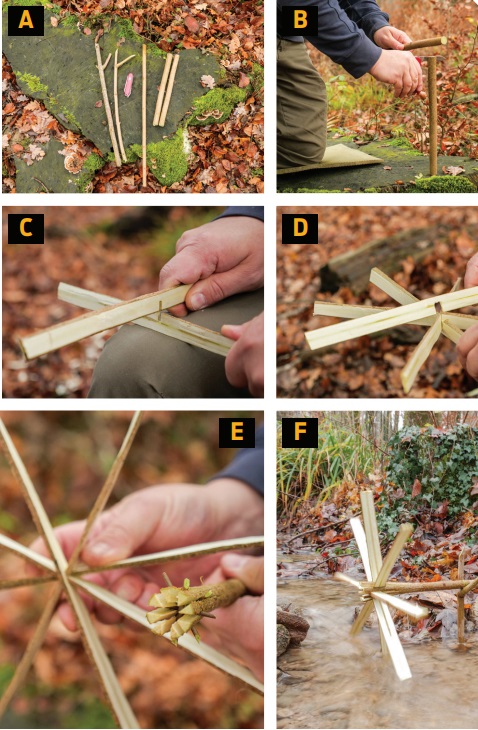 A

B

C

D

E

F